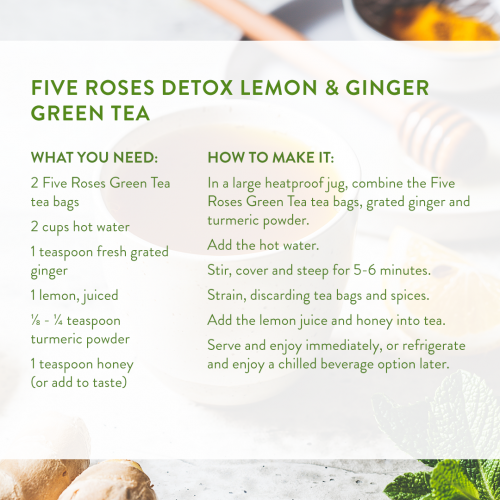 FIVE ROSES DETOX LEMON & GINGER GREEN TEA

WHAT YOU NEED:

2 Five Roses Green Tea tea bags

2 cups hot water

1 teaspoon fresh grated ginger

1 lemon, juiced

⅛ - ¼ teaspoon turmeric powder

1 teaspoon honey (or add to taste)

HOW TO MAKE IT:

In a large heatproof jug, combine the Five Roses Green Tea tea bags, grated ginger and turmeric powder.

Add the hot water.

Stir, cover and steep for 5-6 minutes.

Strain, discarding tea bags and spices.

Add the lemon juice and honey into tea.

Serve and enjoy immediately, or refrigerate and enjoy a chilled beverage option later.